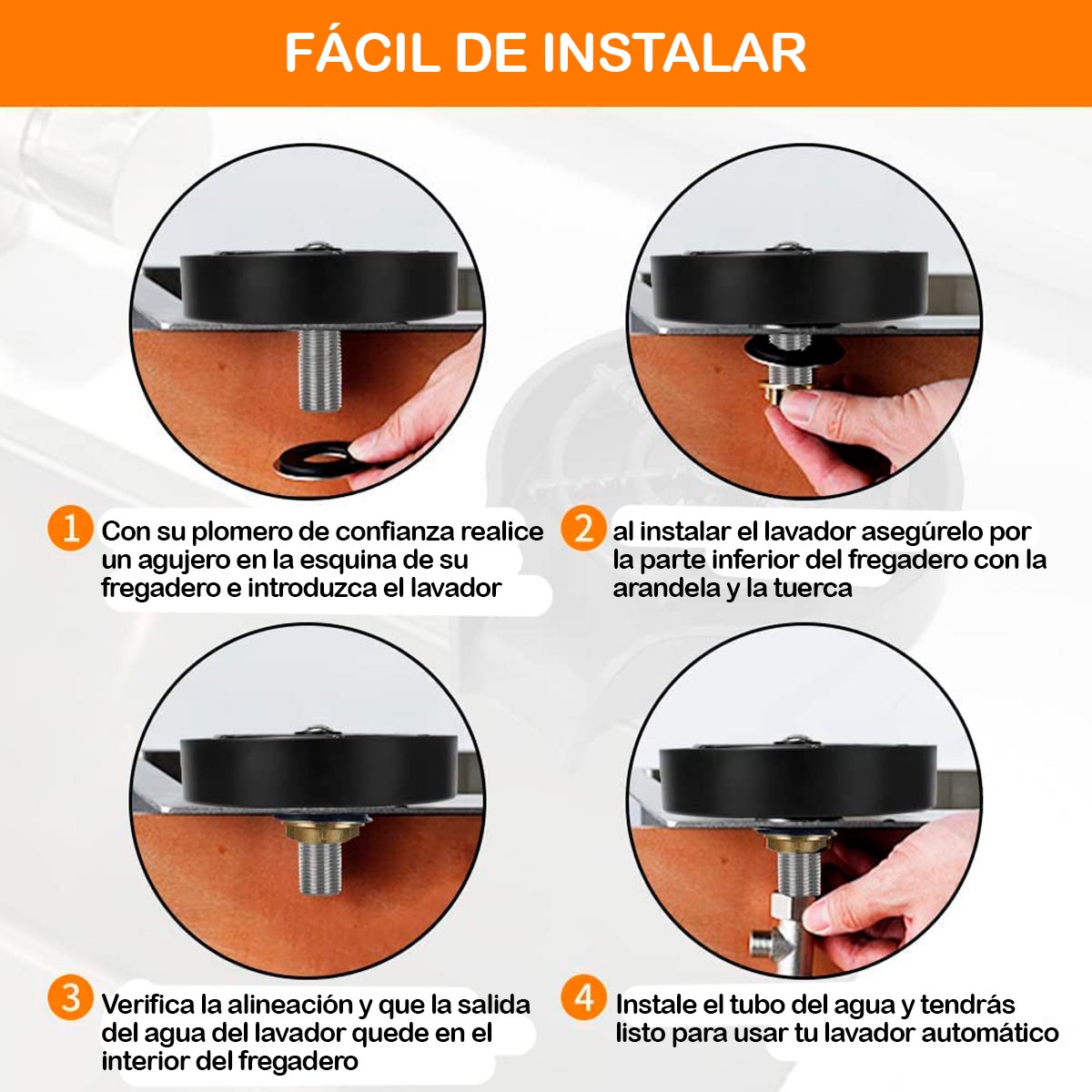 FÁCIL DE INSTALAR

1 Con su plomero de confianza realice un agujero en la esquina de su fregadero e introduzca el lavador

2 al instalar el lavador asegúrelo por la parte inferior del fregadero con la arandela y la tuerca

3 Verifica la alineación y que la salida del agua del lavador quede en el interior del fregadero

4 Instale el tubo del agua y tendrás listo para usar tu lavador automático